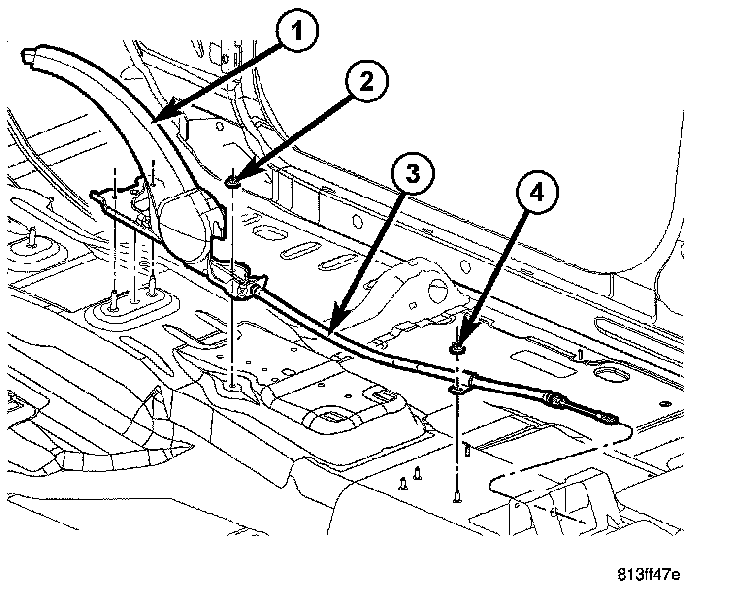 1
2
3
4
813ff47e