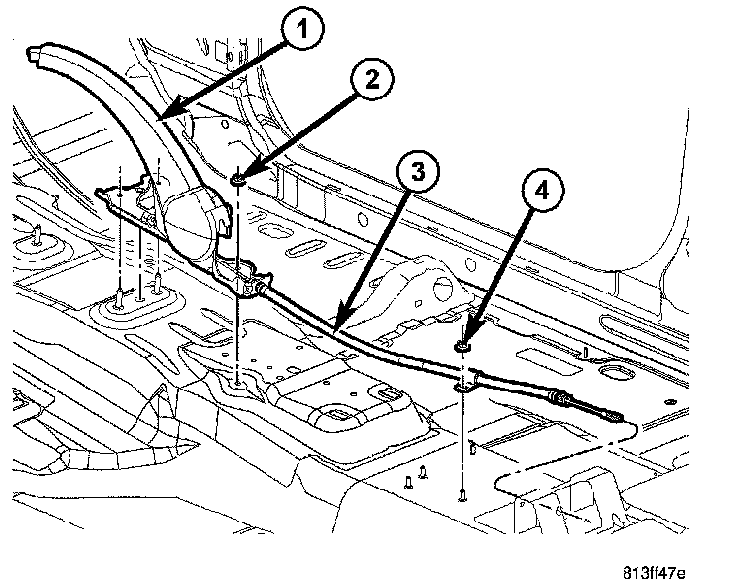 1
2
3
4
813ff47e