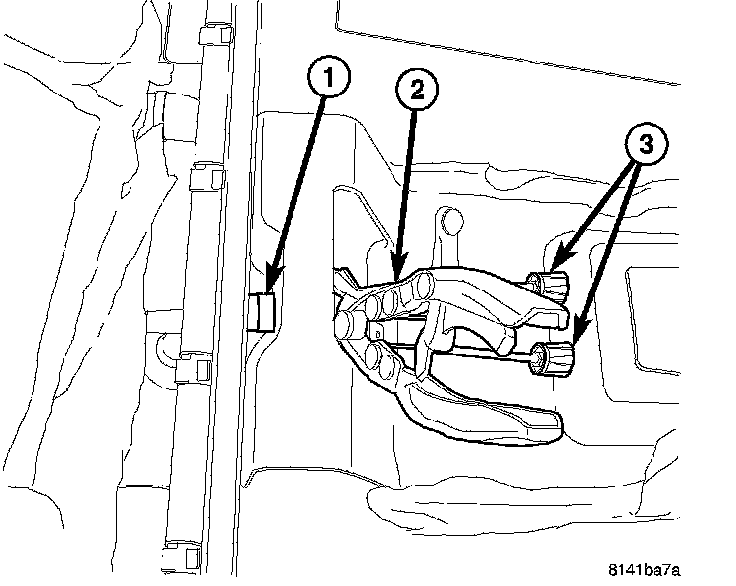 1
2
3
8141ba7a