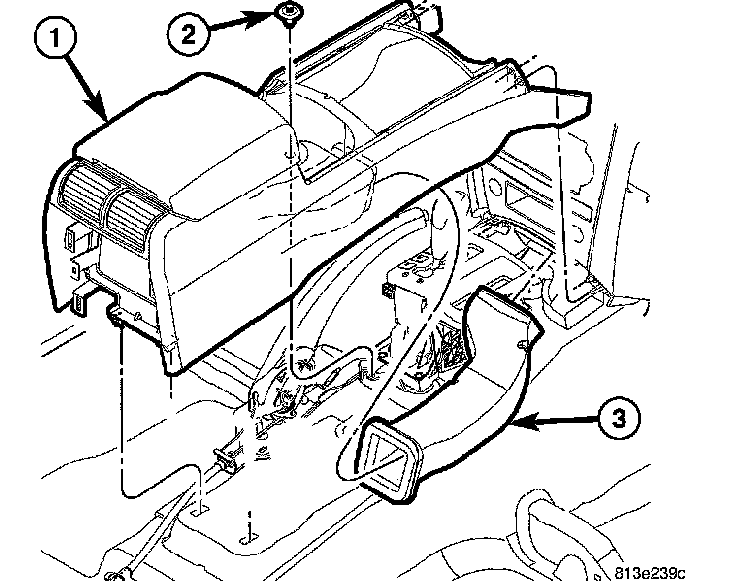 1
2
3
813e239c