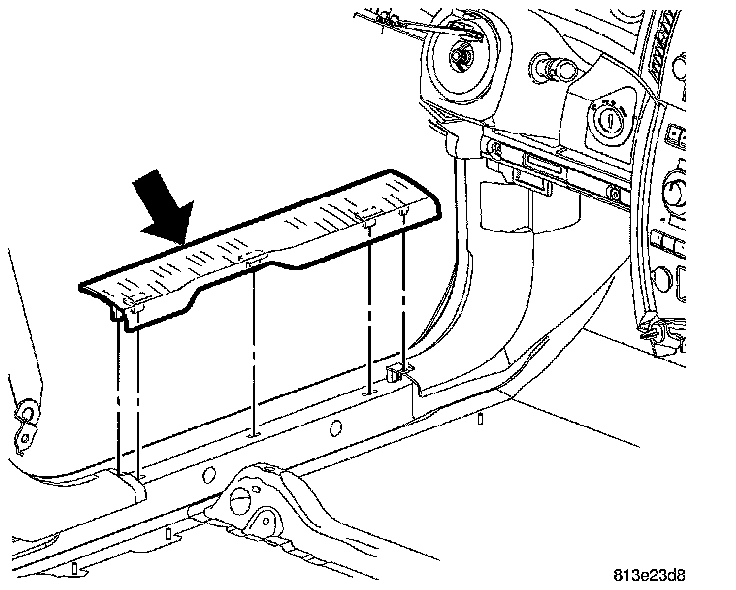 813e23d8