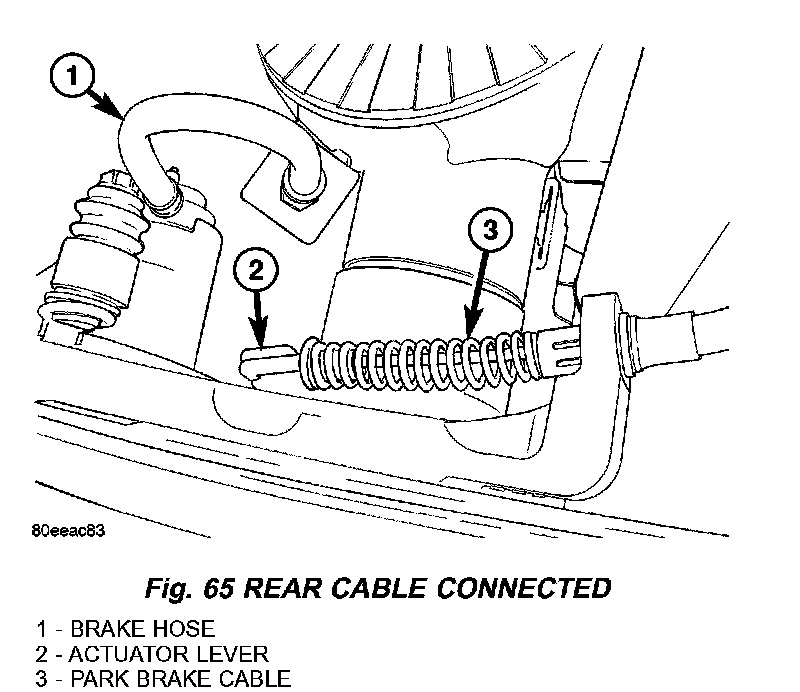 1

2

3

80eeac83

Fig. 65 REAR CABLE CONNECTED

1 - BRAKE HOSE
2 - ACTUATOR LEVER
3 - PARK BRAKE CABLE