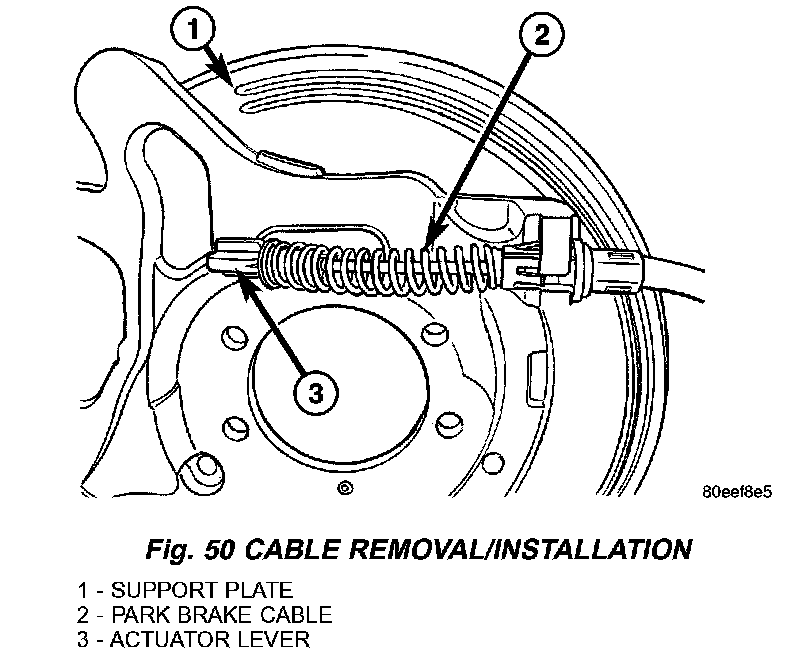 1
2
3
80eef8e5

Fig. 50 CABLE REMOVAL/INSTALLATION

1 - SUPPORT PLATE
2 - PARK BRAKE CABLE
3 - ACTUATOR LEVER