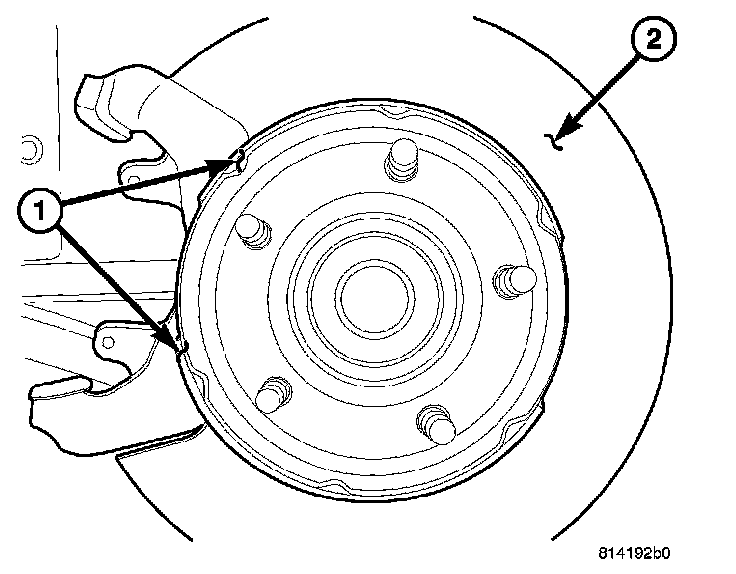 2
1
814192b0