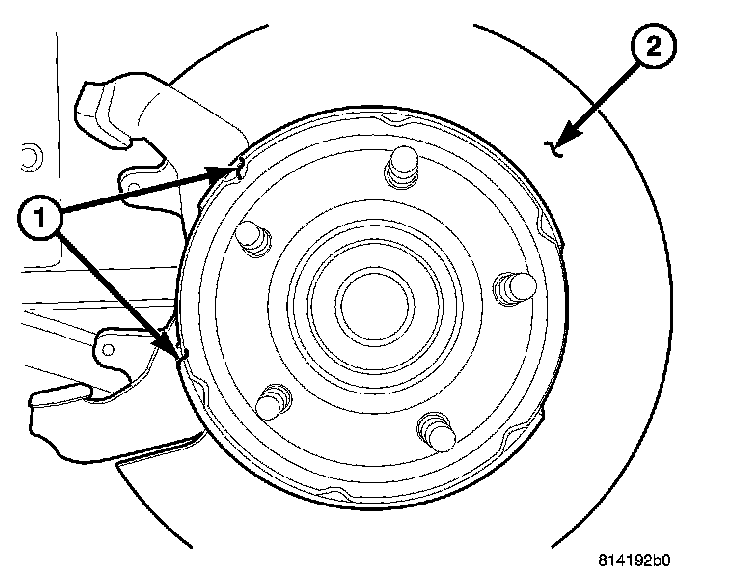 2
1
814192b0