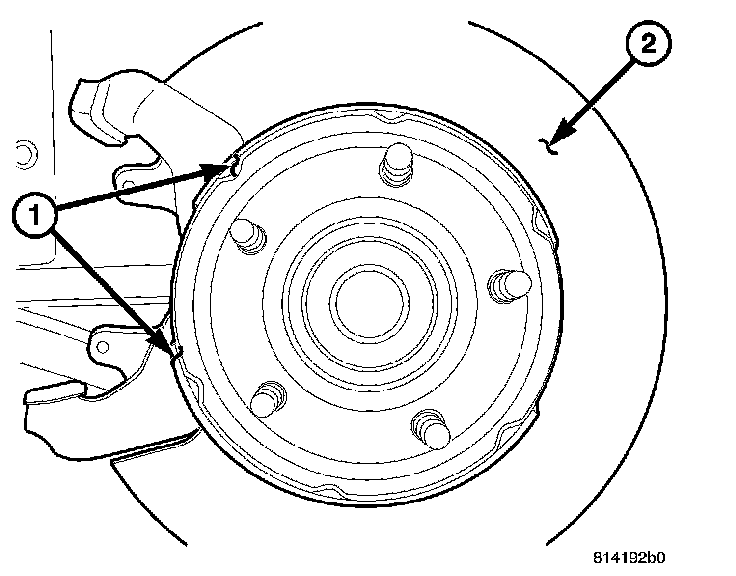 2

1

814192b0