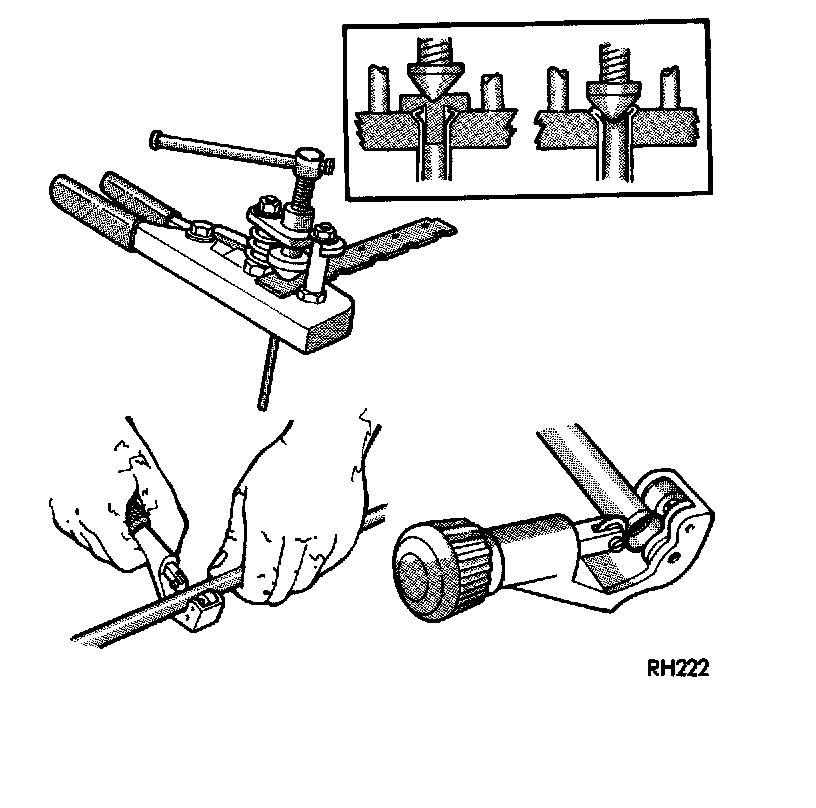 RH222