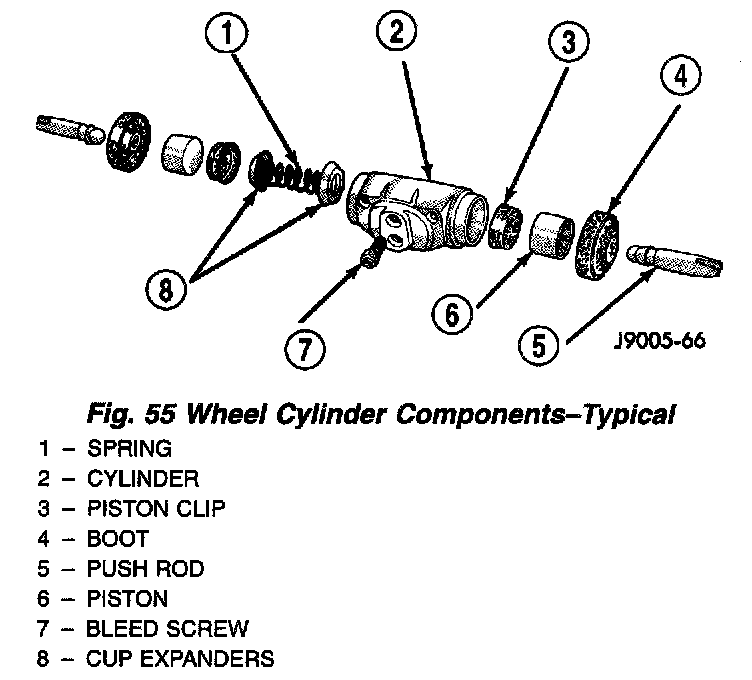 1
2
3
4
8
7
6
5
J9005-66

Fig. 55 Wheel Cylinder Components–Typical

1 – SPRING
2 – CYLINDER
3 – PISTON CLIP
4 – BOOT
5 – PUSH ROD
6 – PISTON
7 – BLEED SCREW
8 – CUP EXPANDERS