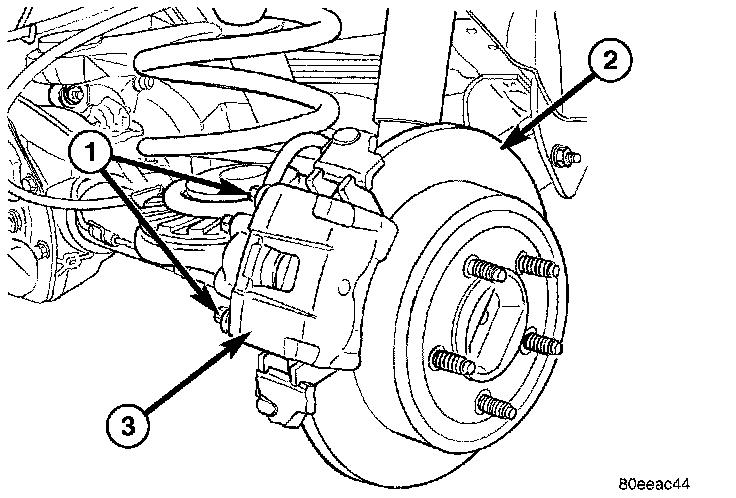 1
2
3
80eeac44