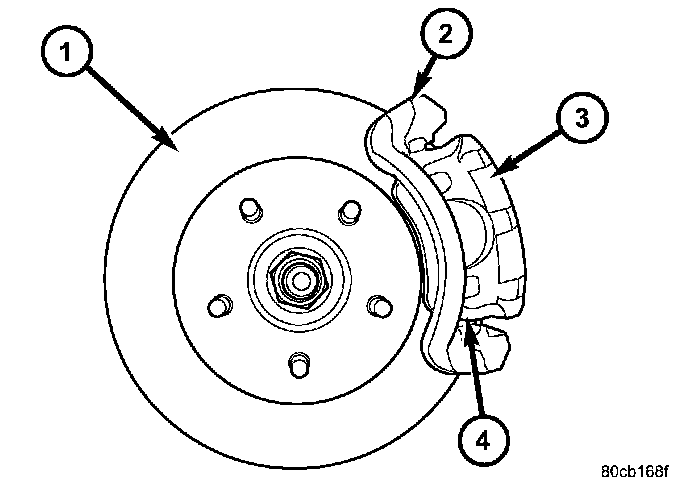 1
2
3
4
80cb168f