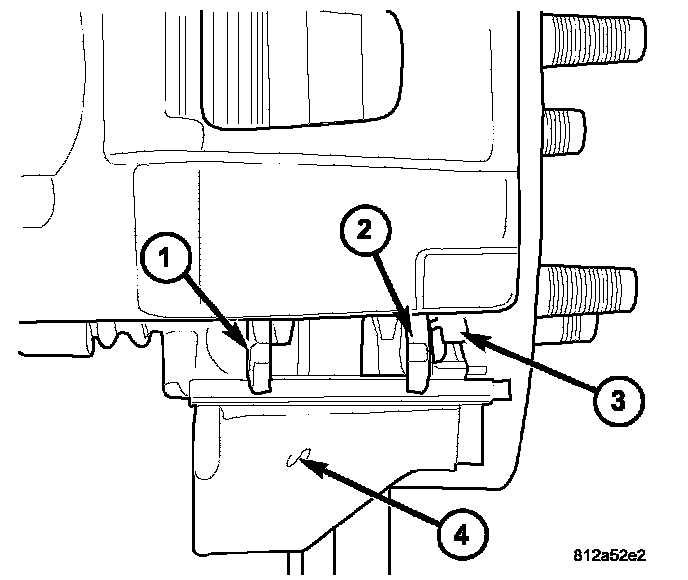 1
2
3
4
812a52e2