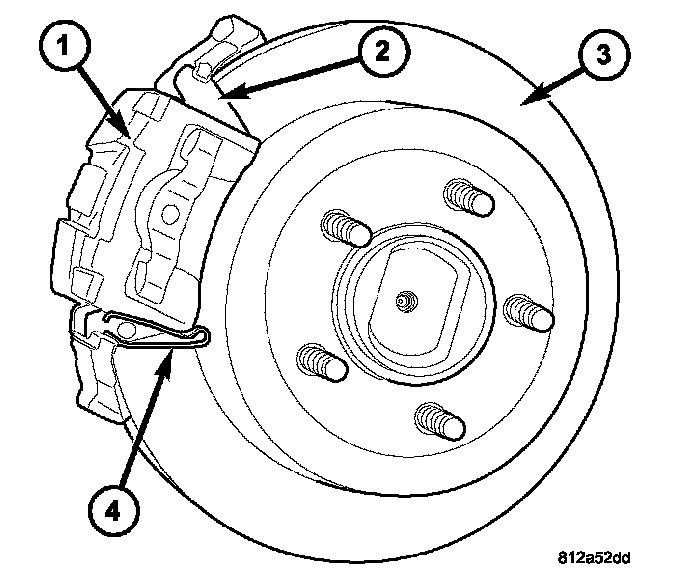 1
2
3
4
812a52dd