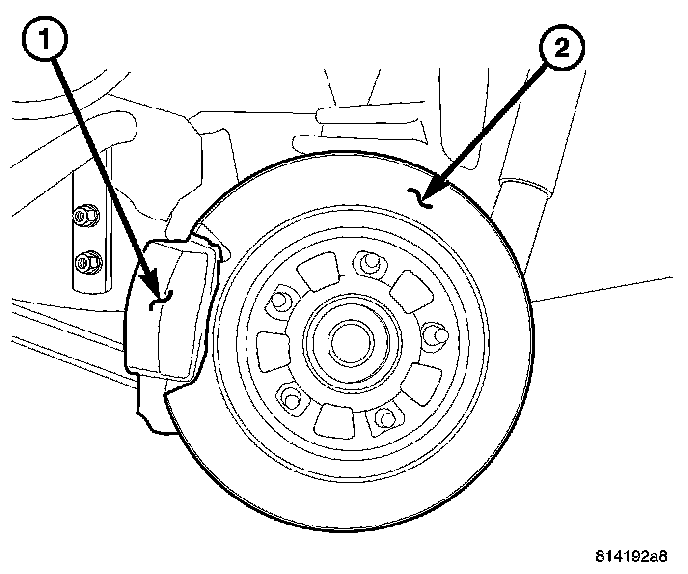 1

2

814192a8