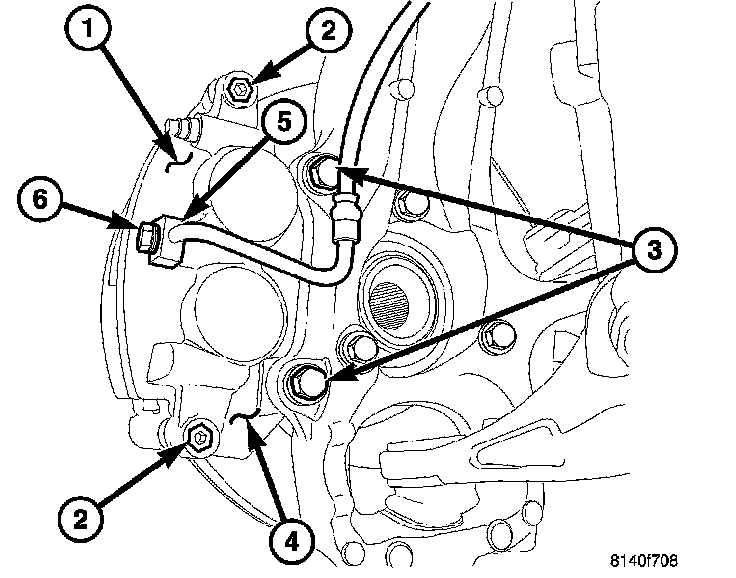 1
2
5
6
3
2
4
8140f708