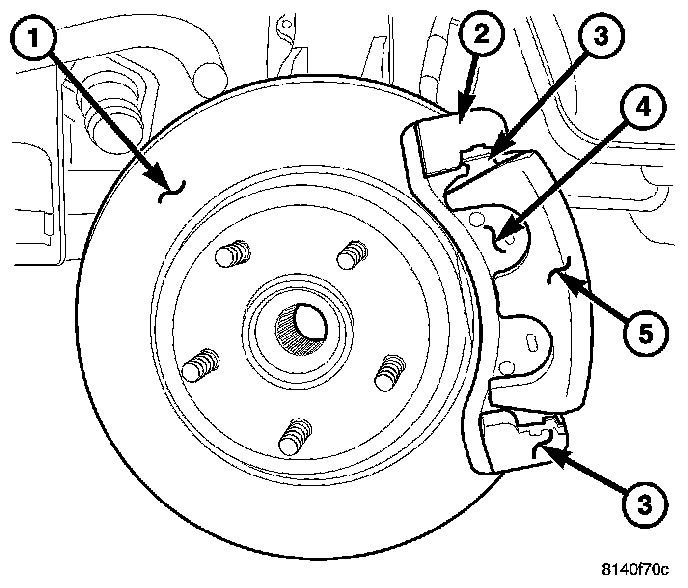 1
2
3
4
5
3
8140f70c