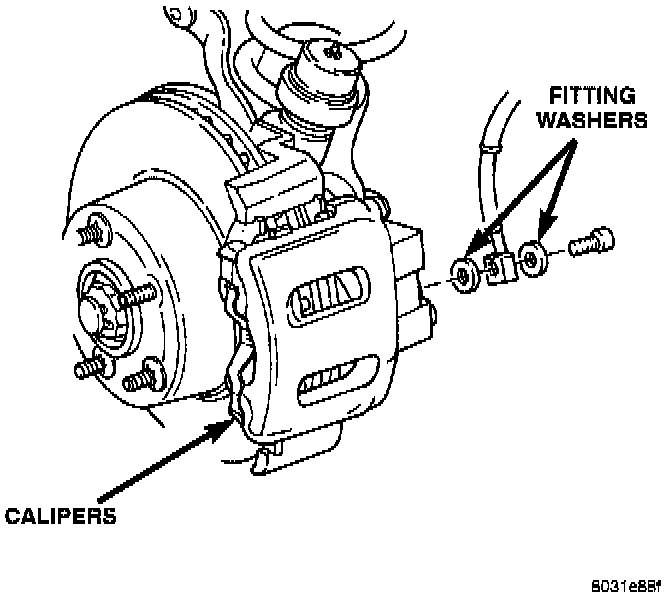 FITTING WASHERS

CALIPERS

8031e88f