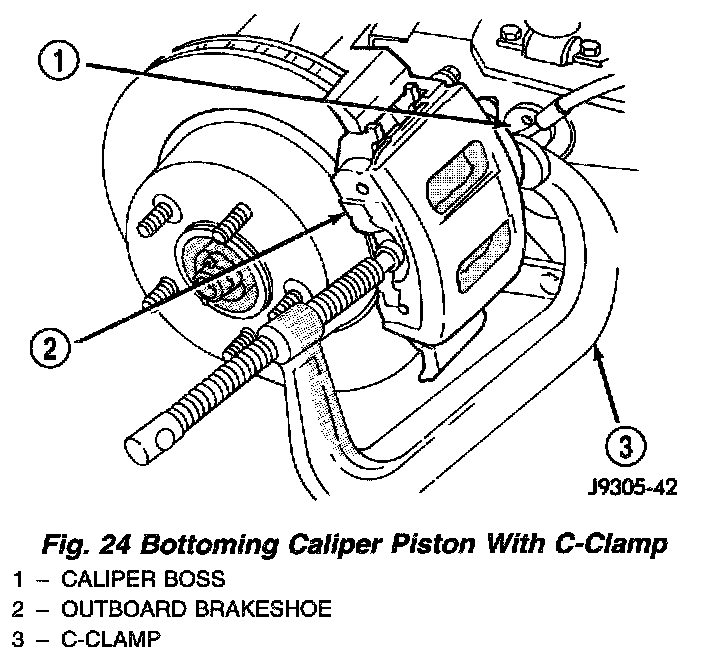 1

2

3

J9305-42

Fig. 24 Bottoming Caliper Piston With C-Clamp

1 – CALIPER BOSS
2 – OUTBOARD BRAKESHOE
3 – C-CLAMP