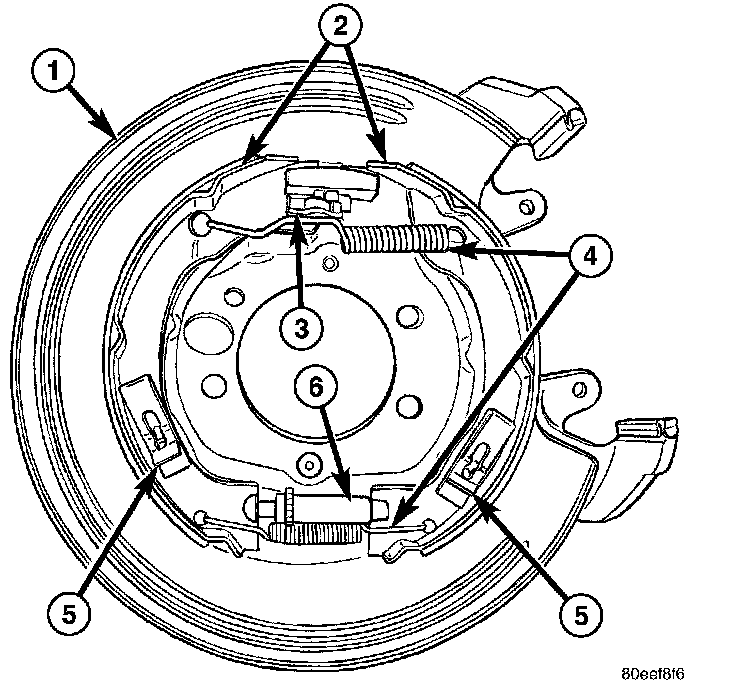 1
2
3
4
6
5
5
80eef8f6