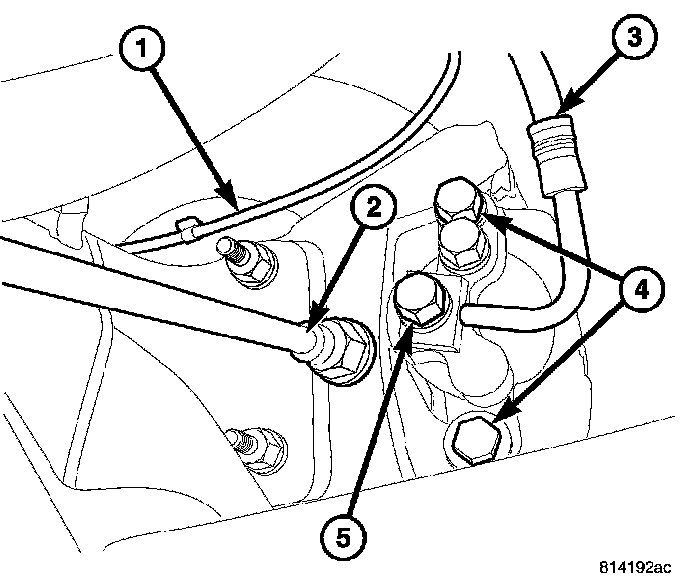 1
2
3
4
5
814192ac