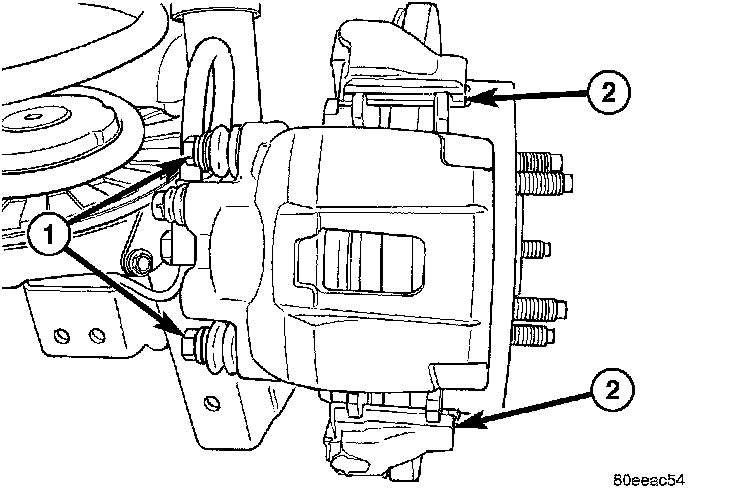 2
1
2
80eeac54