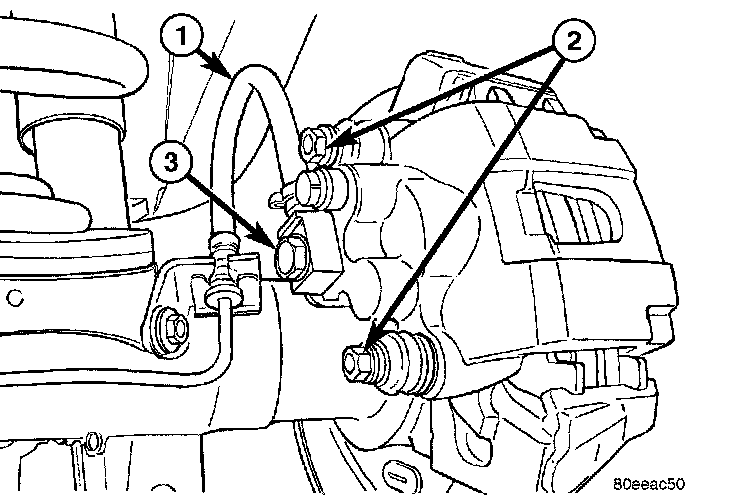 1
2
3
80eeac50