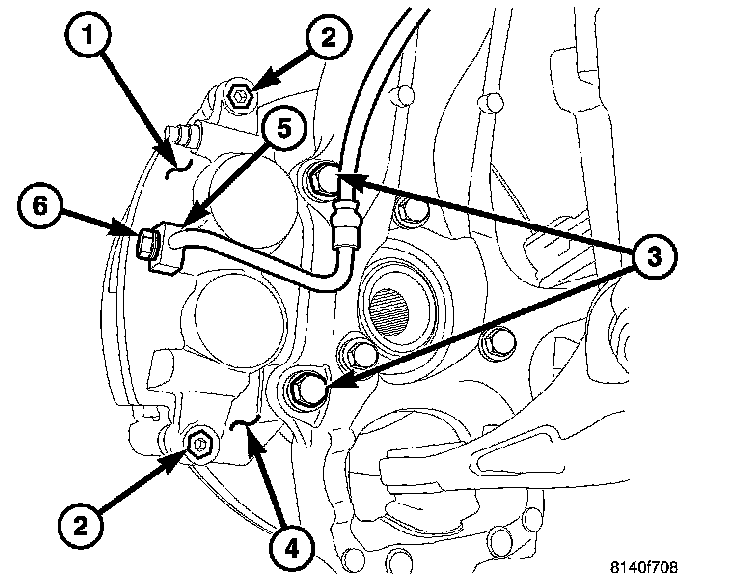 1
2
5
6
3
2
4
8140f708