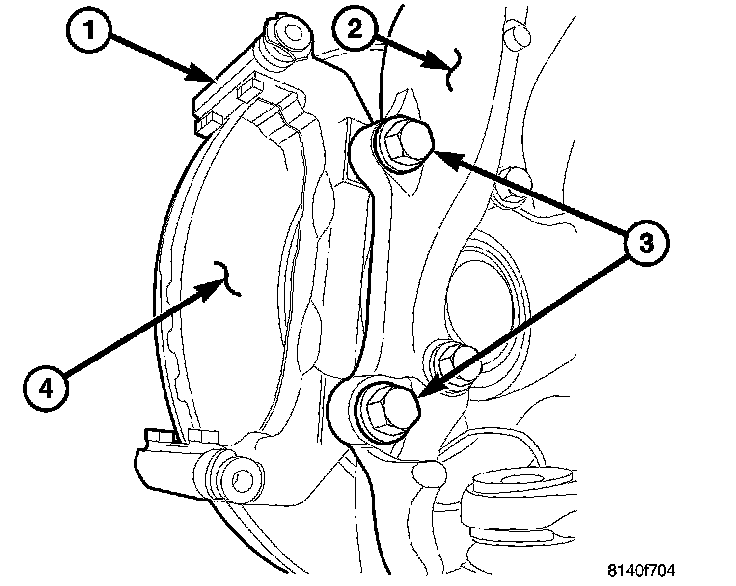 1
2
3
4
8140f704