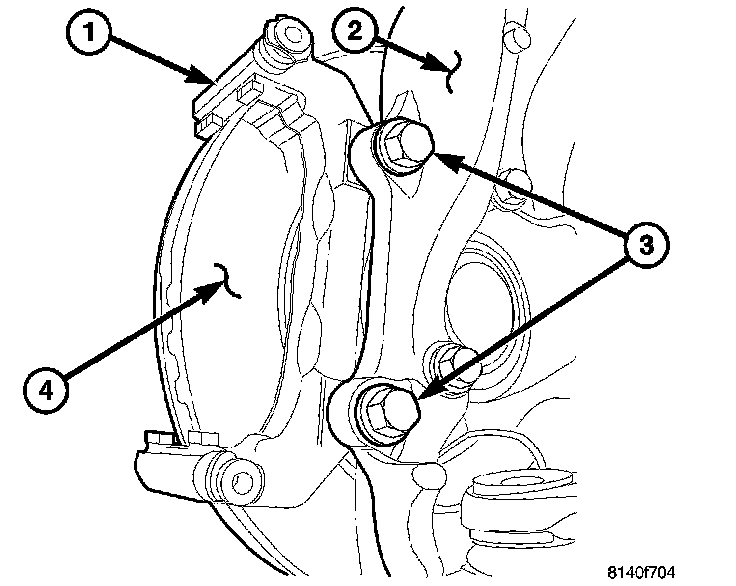 1
2
3
4
8140f704