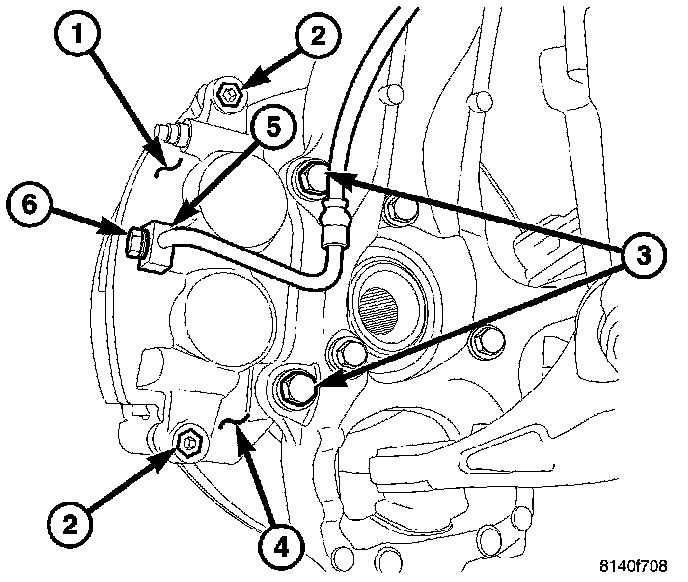 1
2
5
6
3
2
4
8140f708