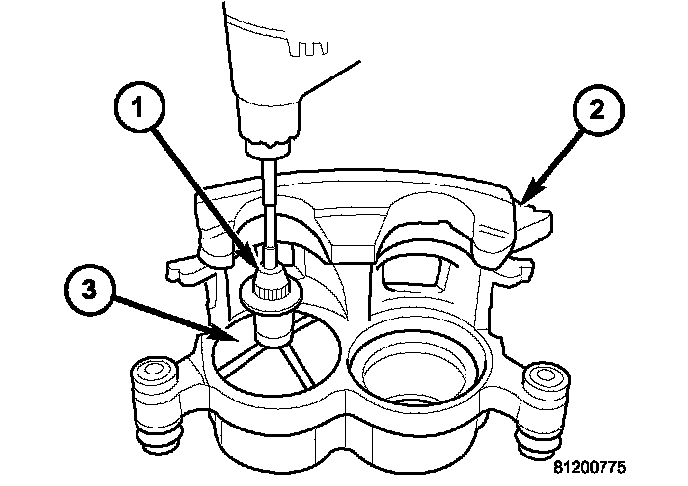 1
2
3
81200775