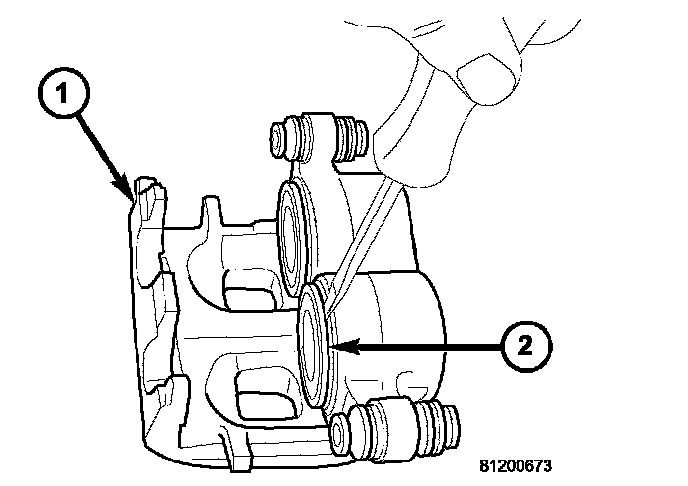 1
2
81200673