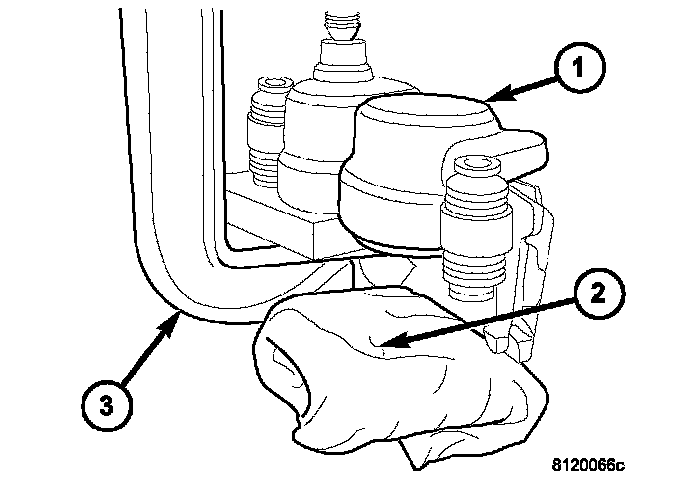 1
2
3
8120066c