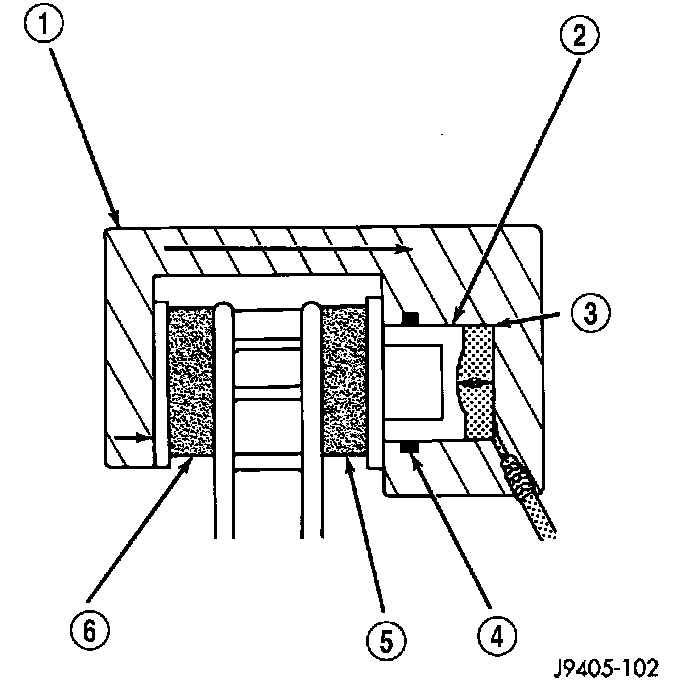 1
2
3
6
5
4
J9405-102