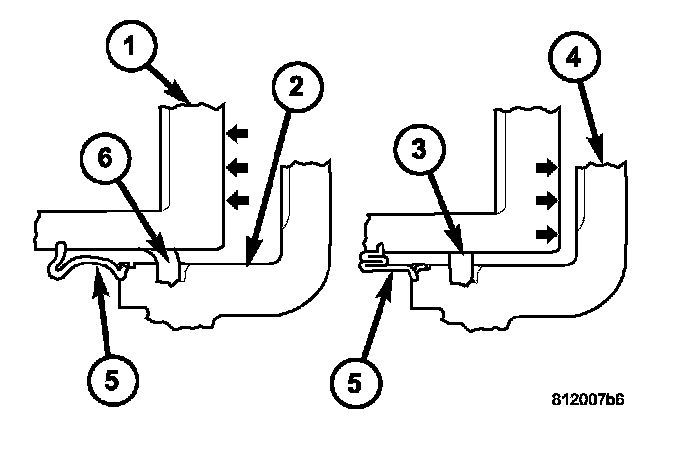 1
2
6
5
3
4
5
812007b6