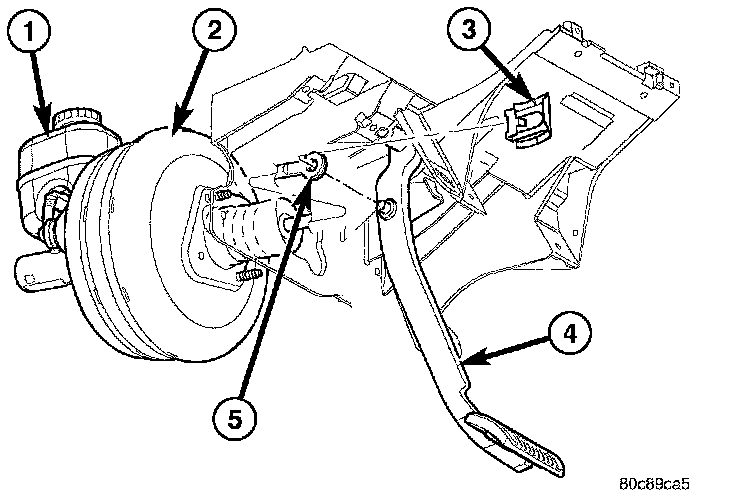 1
2
3
4
5
80c89ca5