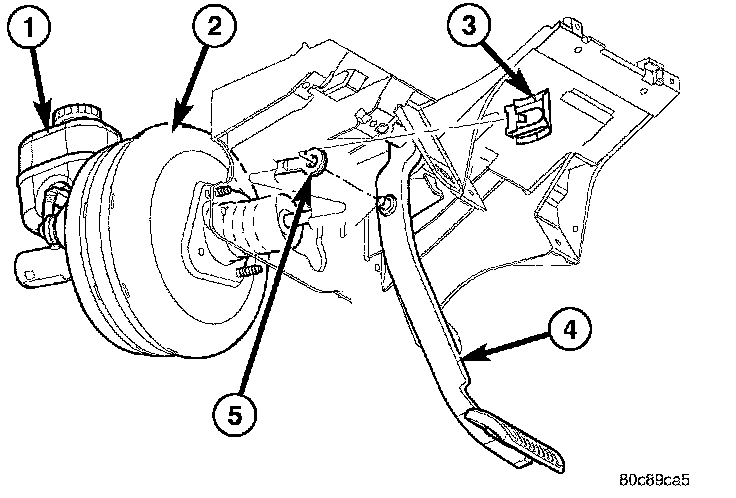 1
2
3
4
5
80c89ca5