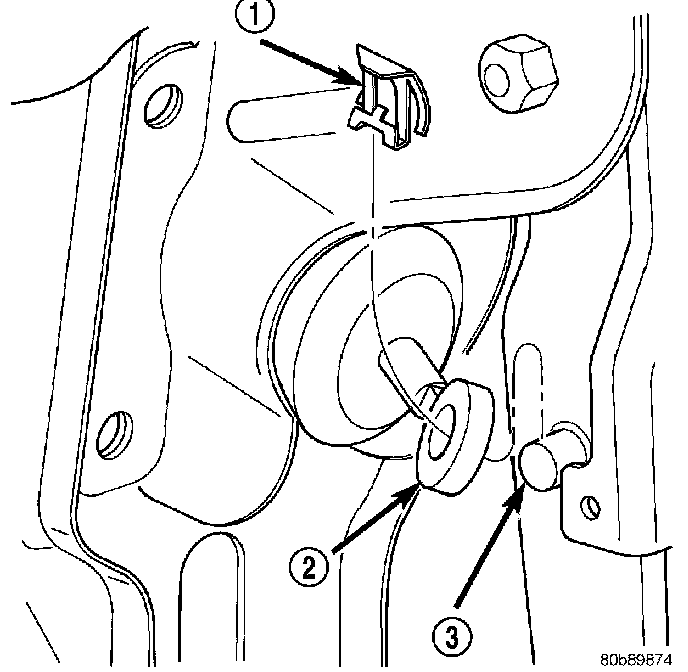 1
2
3
80b89874