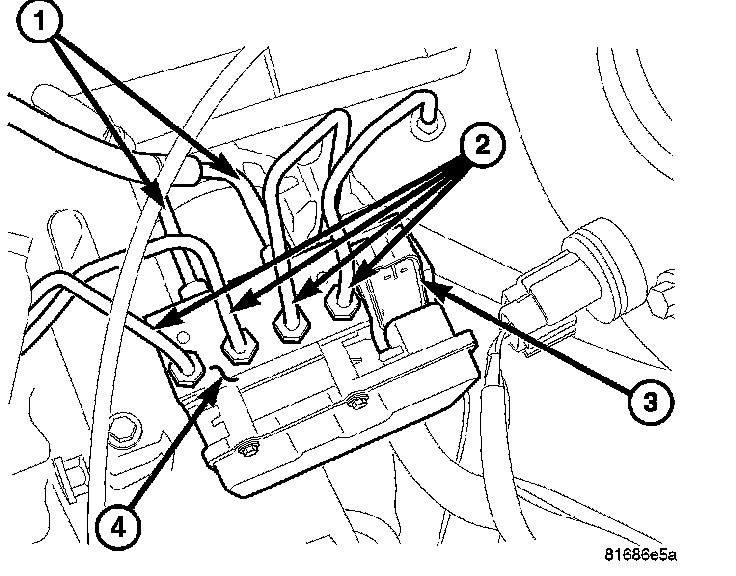 1
2
3
4
81686e5a