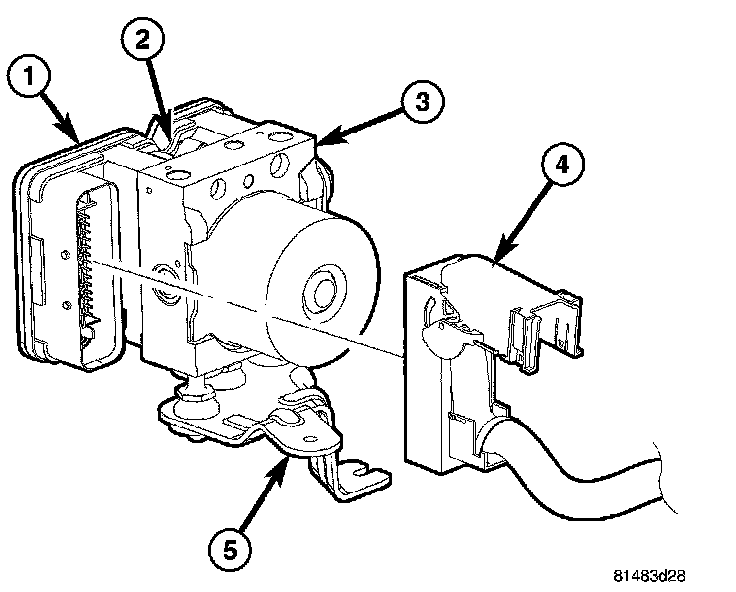 1
2
3
4
5
81483d28