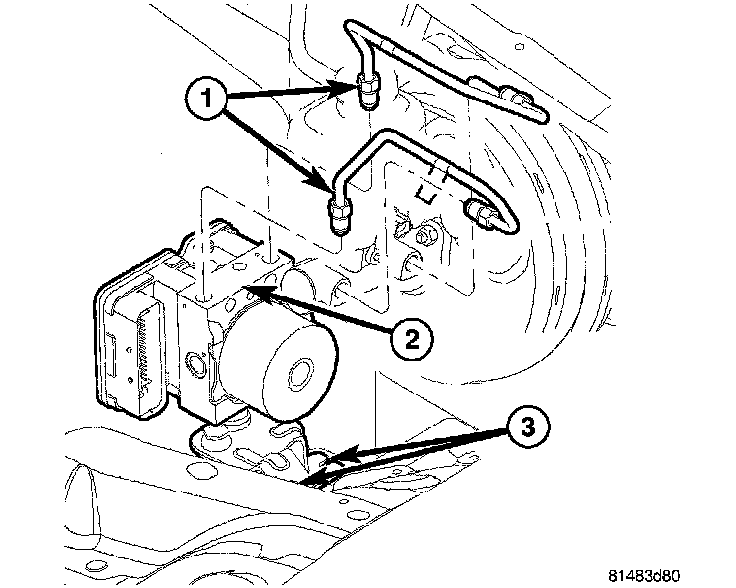 1
2
3
81483d80