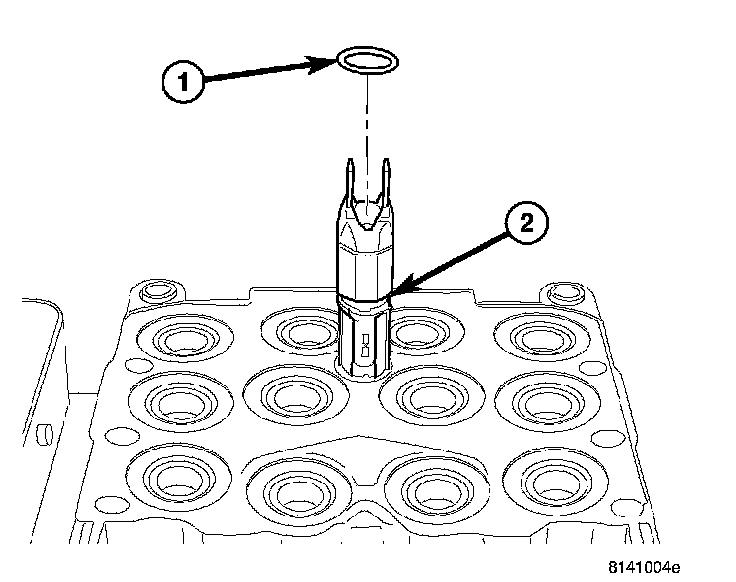 1

2

8141004e