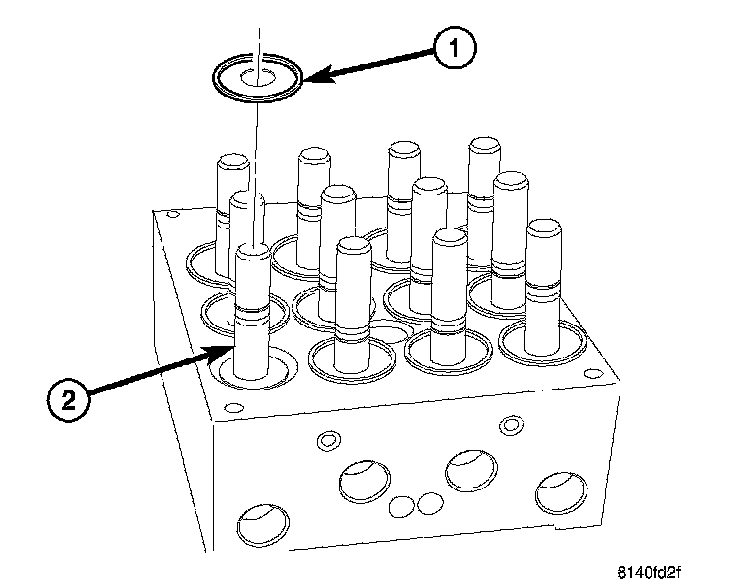 1
2
8140fd2f