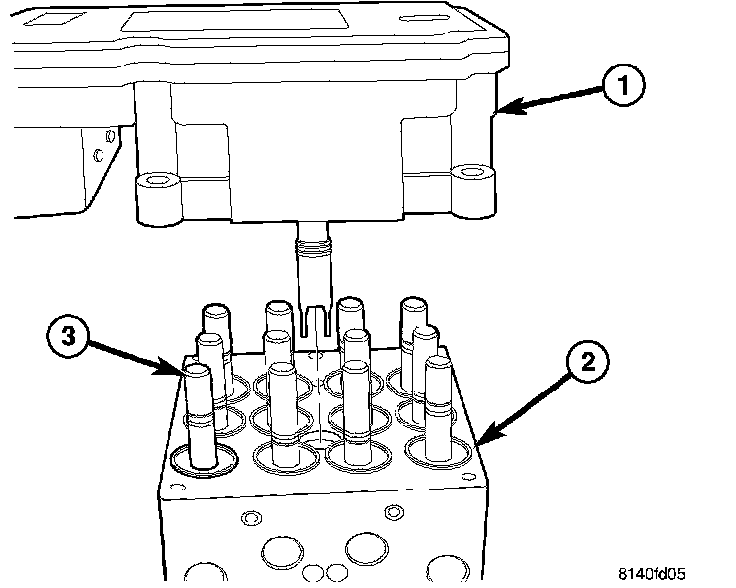 1
3
2
8140fd05