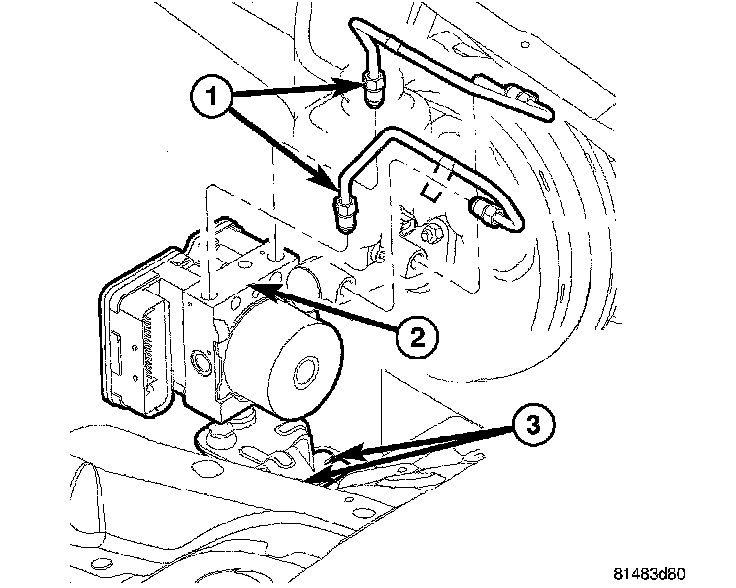 1
2
3
81483d60