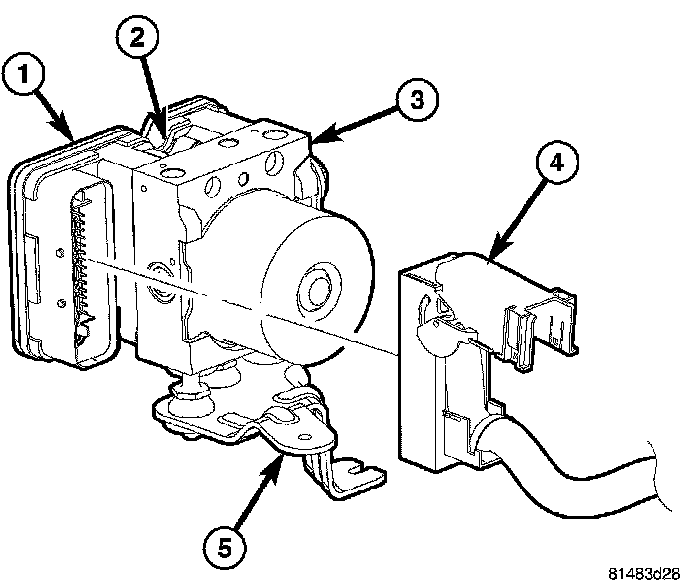 1
2
3
4
5
81483d28