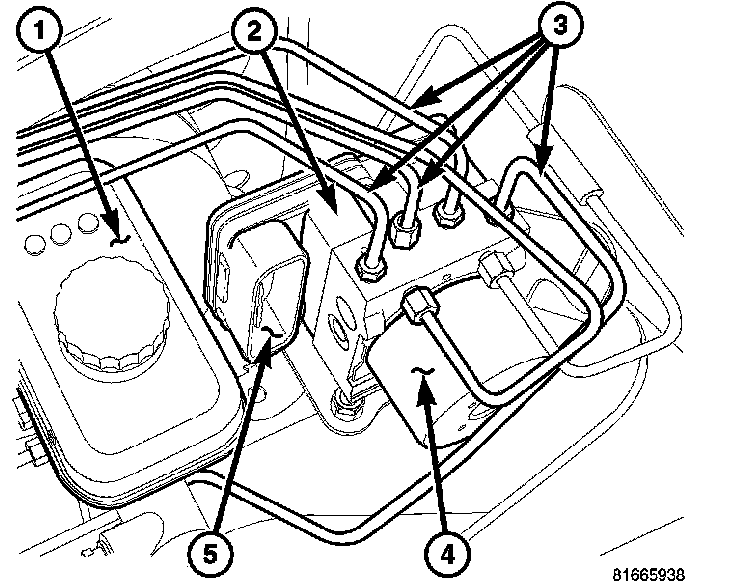 1
2
3
5
4
81665938