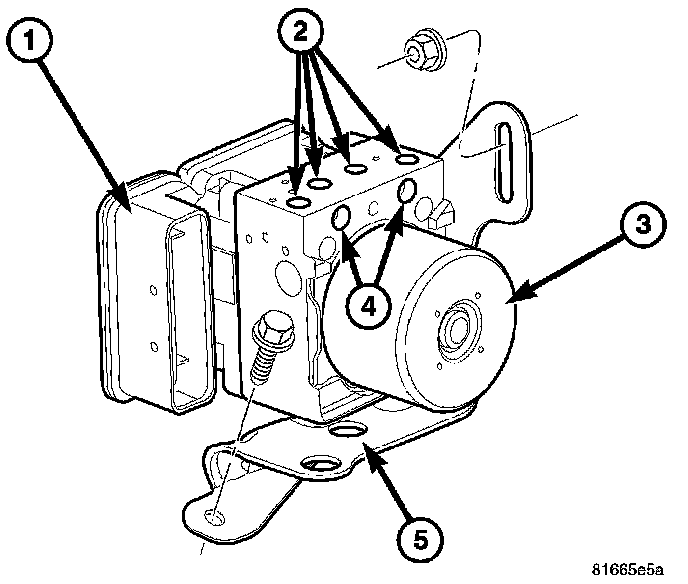 1
2
3
4
5
81665e5a