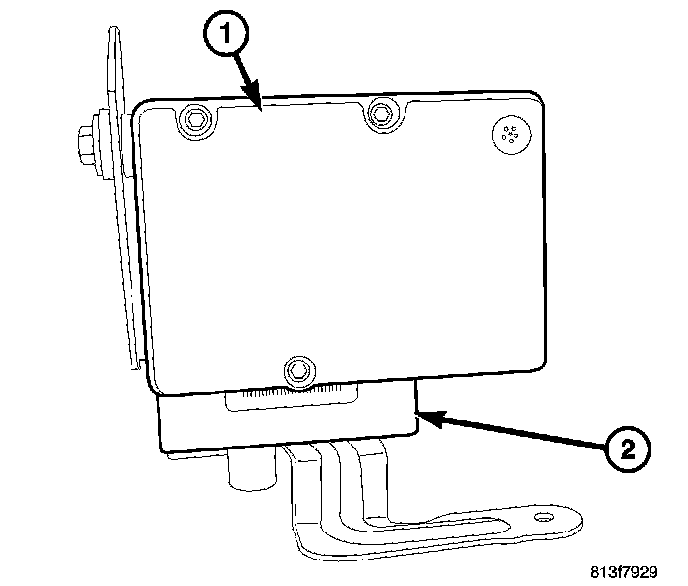 1
2
813f7929