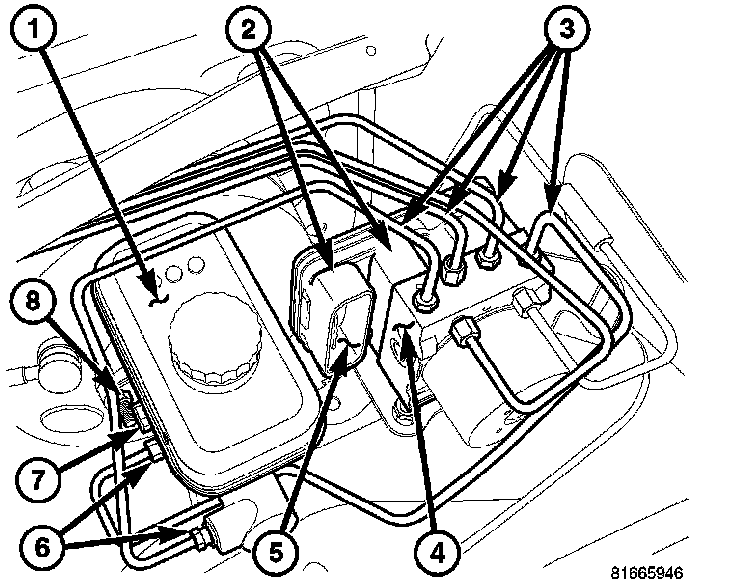 1
2
3
8
7
6
5
4
81665946