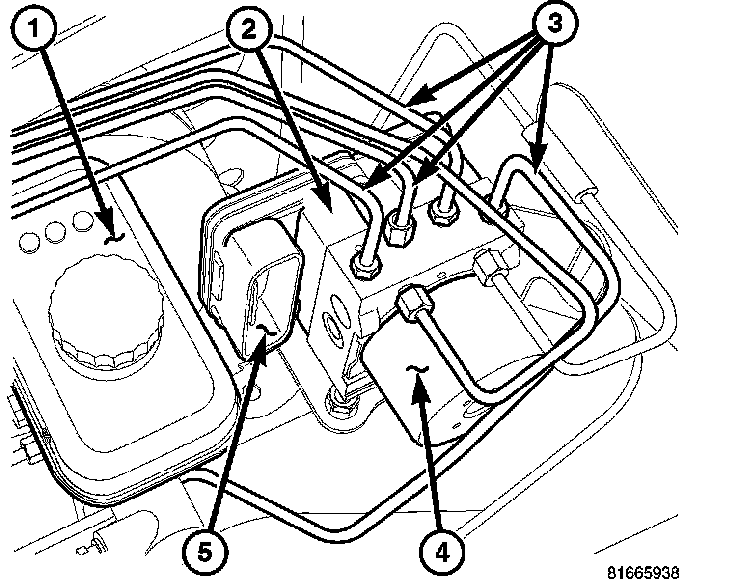 1
2
3
5
4
81665938